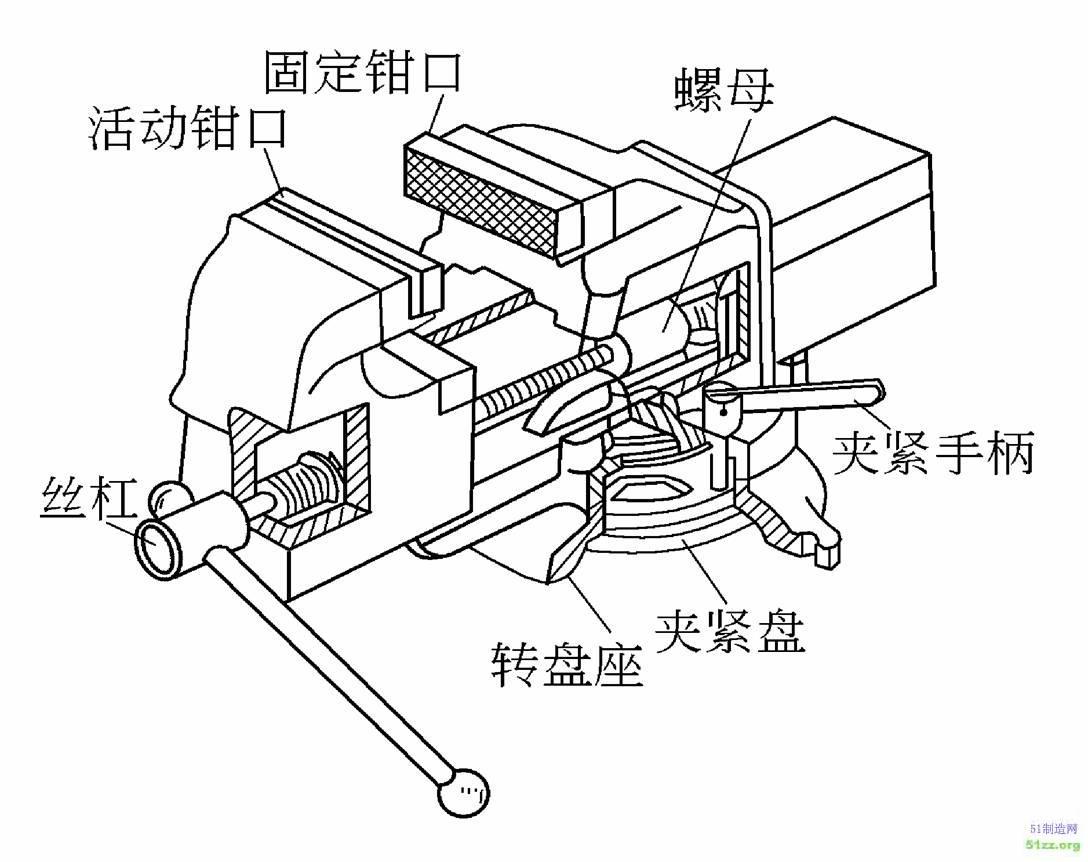 固定钳口
活动钳口
螺母
夹紧手柄
丝杠
夹紧盘
转盘座
51制造网
51zz.org